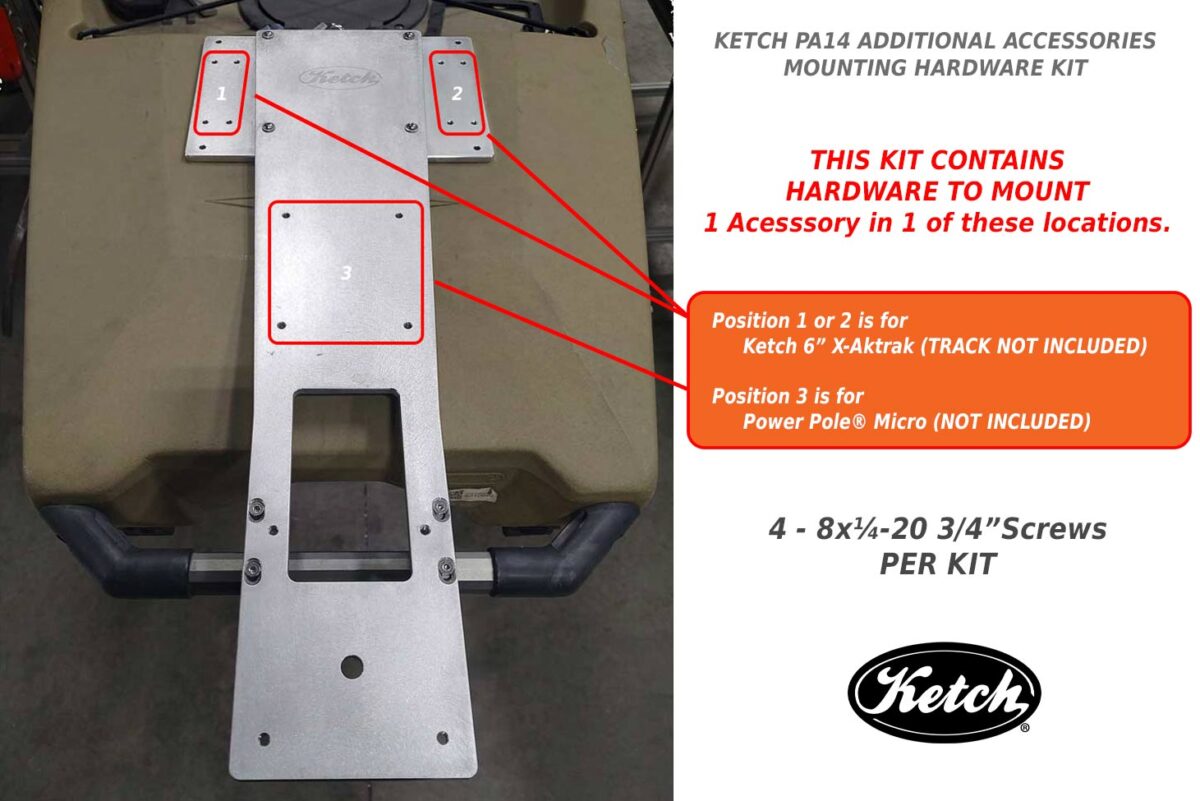 Ketch

1

2

3

KETCH PA14 ADDITIONAL ACCESSORIES MOUNTING HARDWARE KIT

THIS KIT CONTAINS HARDWARE TO MOUNT 1 Acesssory in 1 of these locations.

Position 1 or 2 is for
Ketch 6” X-Aktrak (TRACK NOT INCLUDED)

Position 3 is for
Power Pole® Micro (NOT INCLUDED)

4 - 8x¼-20 3/4”Screws PER KIT

Ketch®